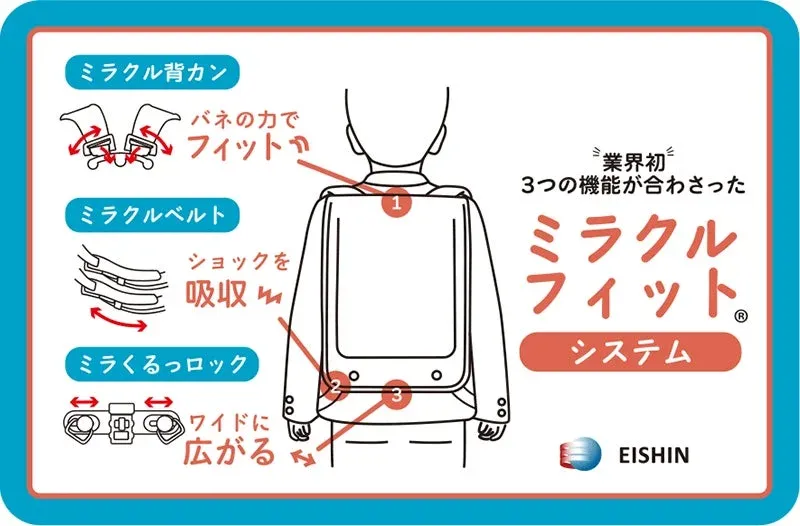 ミラクル背カン

バネの力で
フィット

ミラクルベルト

ショックを
吸収

ミラくるっロック

ワイドに
広がる

1
2
3

業界初
3つの機能が合わさった

ミラクル
フィット®

システム

EISHIN