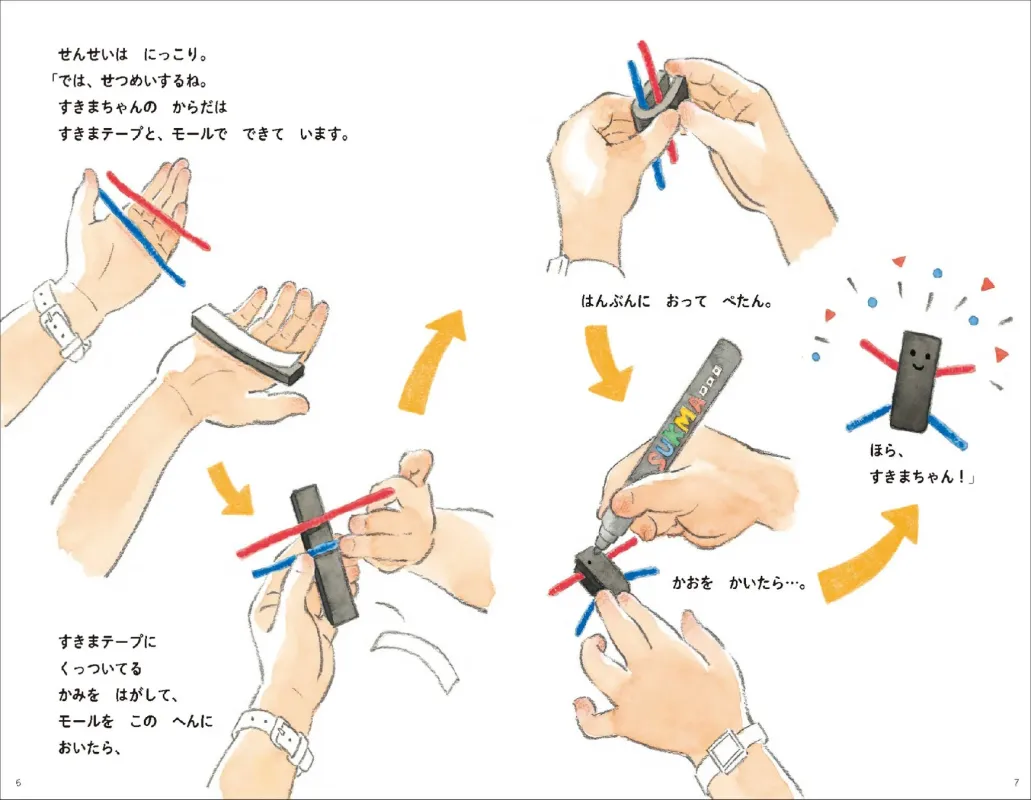 せんせいは　にっこり。
「では、せつめいするね。
すきまちゃんの　からだは
すきまテープと、モールで　できて　います。

すきまテープに
くっついてる
かみを　はがして、
モールを　この　へんに
おいたら、

はんぶんに　おって　ぺたん。

SUKIMA

かおを　かいたら…。

ほら、
すきまちゃん！」

6

7